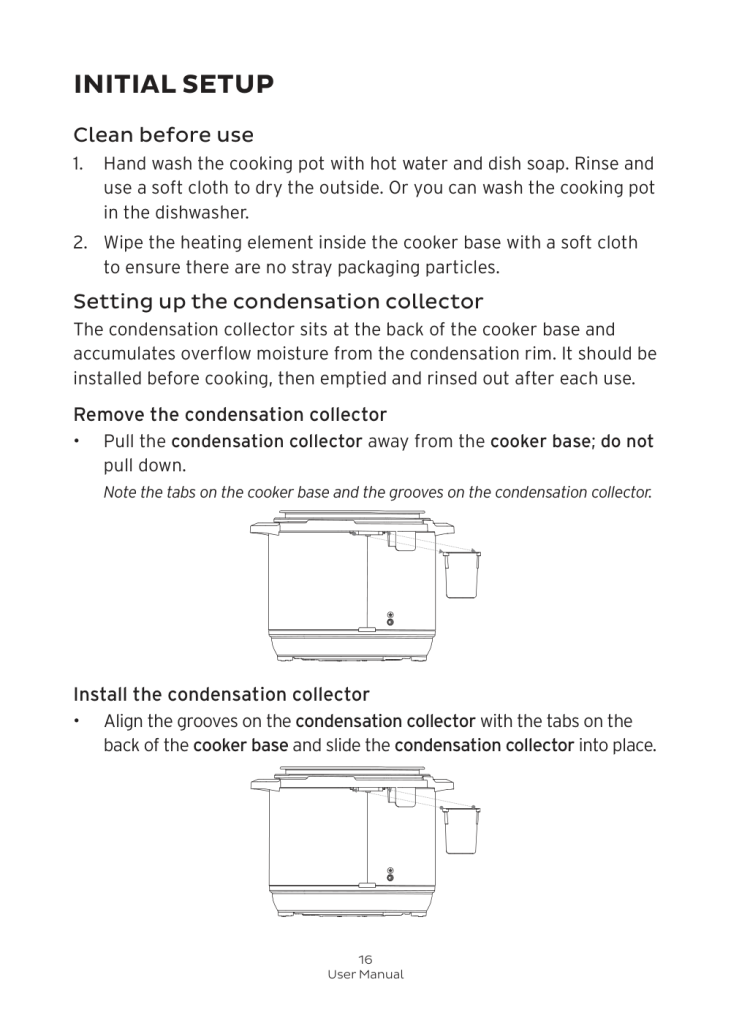 INITIAL SETUP

Clean before use

1. Hand wash the cooking pot with hot water and dish soap. Rinse and use a soft cloth to dry the outside. Or you can wash the cooking pot in the dishwasher.

2. Wipe the heating element inside the cooker base with a soft cloth to ensure there are no stray packaging particles.

Setting up the condensation collector

The condensation collector sits at the back of the cooker base and accumulates overflow moisture from the condensation rim. It should be installed before cooking, then emptied and rinsed out after each use.

Remove the condensation collector

• Pull the condensation collector away from the cooker base; do not pull down.

Note the tabs on the cooker base and the grooves on the condensation collector.

Install the condensation collector

• Align the grooves on the condensation collector with the tabs on the back of the cooker base and slide the condensation collector into place.

16
User Manual