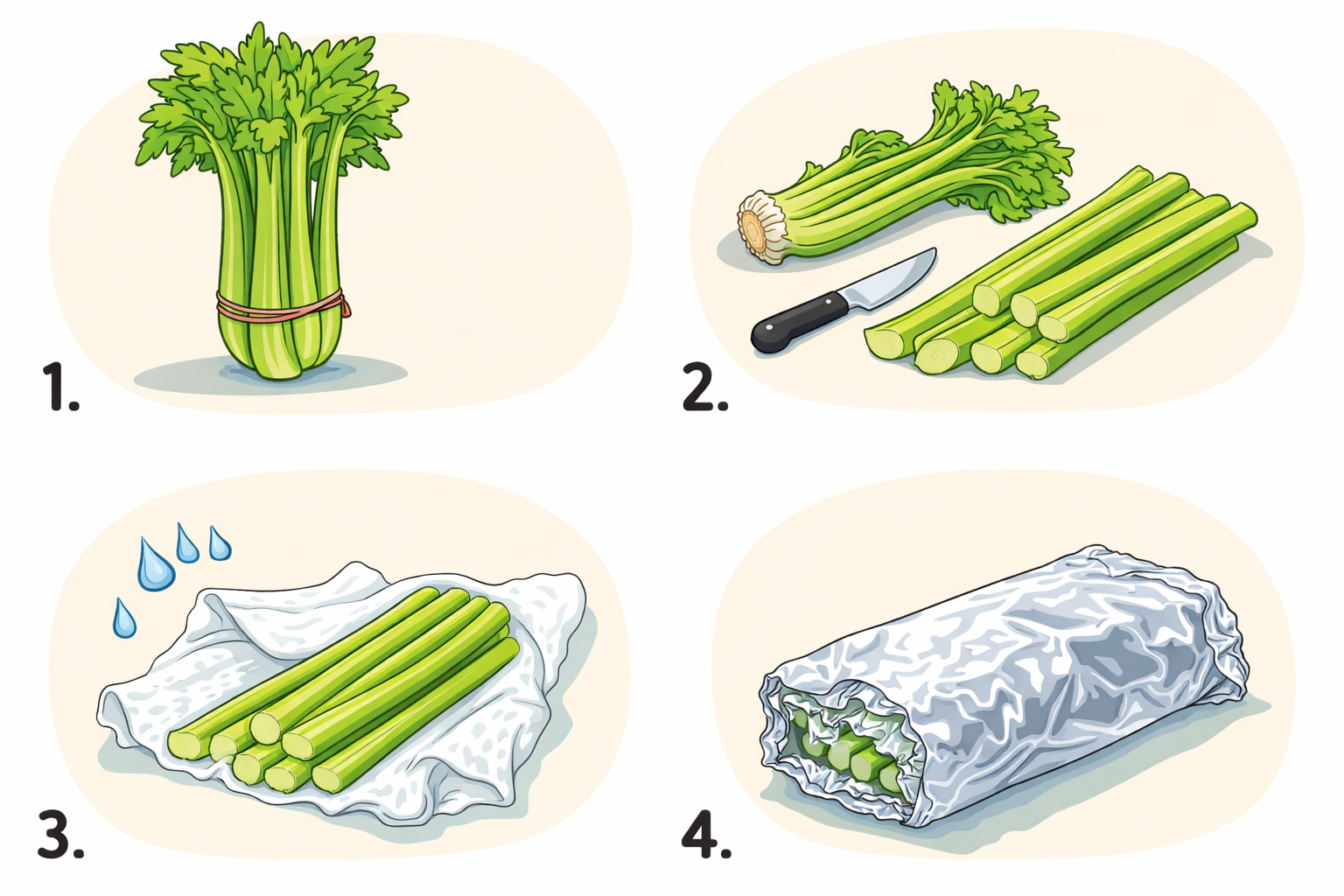 1.

2.

3.

4.